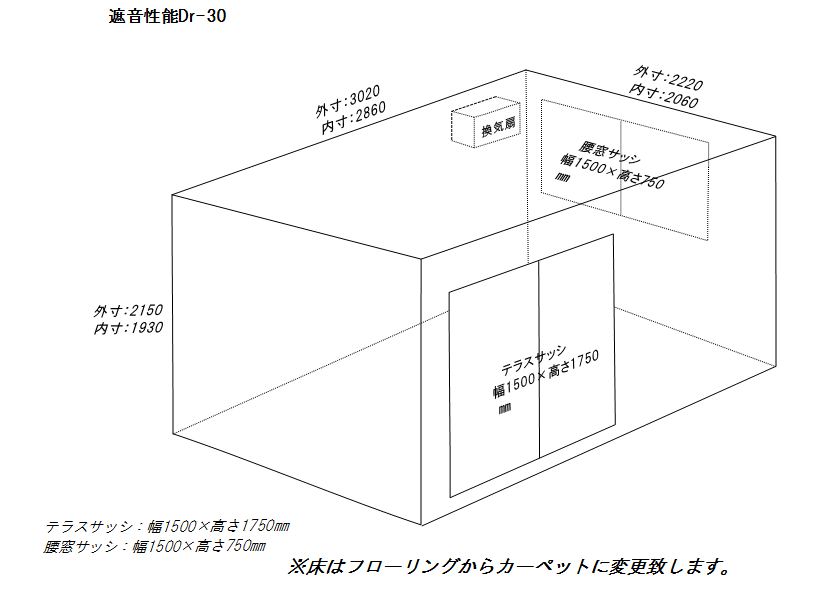 遮音性能Dr-30

外寸:3020
内寸:2860

換気扇

外寸:2220
内寸:2060

腰窓サッシ
幅1500×高さ750
㎜

外寸:2150
内寸:1930

テラスサッシ
幅1500×高さ1750
㎜

テラスサッシ：幅1500×高さ1750㎜
腰窓サッシ：幅1500×高さ750㎜

※床はフローリングからカーペットに変更致します。